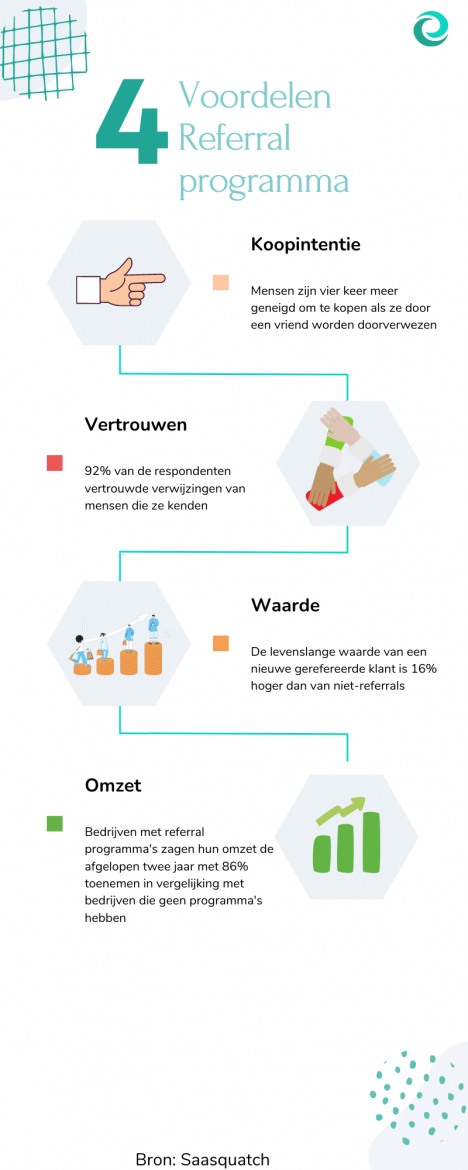 4 Voordelen Referral programma

Koopintentie

Mensen zijn vier keer meer geneigd om te kopen als ze door een vriend worden doorverwezen

Vertrouwen

92% van de respondenten vertrouwde verwijzingen van mensen die ze kenden

Waarde

De levenslange waarde van een nieuwe gerefereerde klant is 16% hoger dan van niet-referrals

Omzet

Bedrijven met referral programma's zagen hun omzet de afgelopen twee jaar met 86% toenemen in vergelijking met bedrijven die geen programma's hebben

Bron: Saasquatch